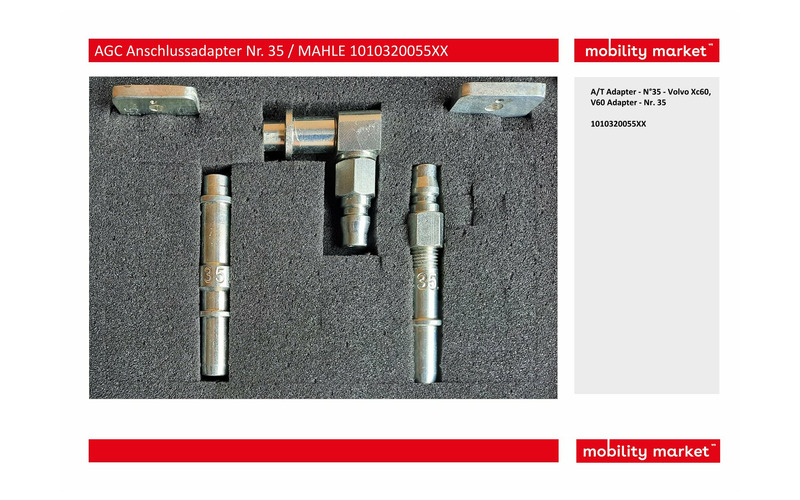 AGC Anschlussadapter Nr. 35 / MAHLE 1010320055XX

mobility market™

A/T Adapter - N°35 - Volvo Xc60, V60 Adapter - Nr. 35

1010320055XX

35

35

mobility market™