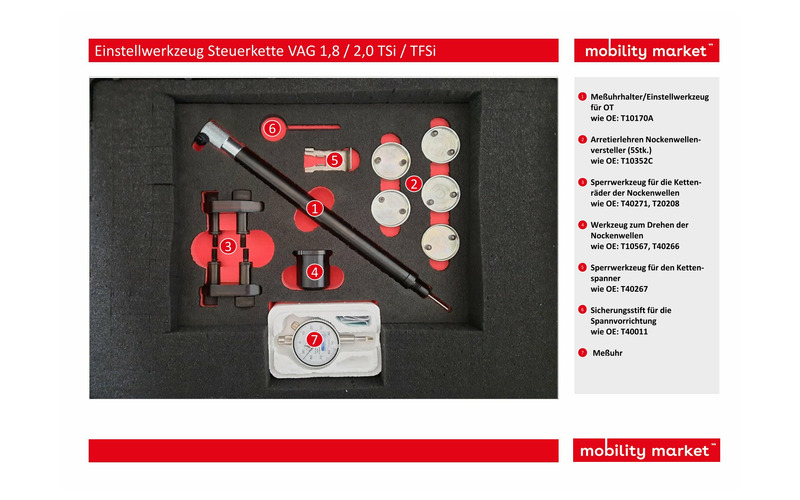 Einstellwerkzeug Steuerkette VAG 1,8 / 2,0 TSi / TFSi

mobility market™

6
5
2
1
3
4
7

1 Meßuhrhalter/Einstellwerkzeug für OT
wie OE: T10170A

2 Arretierlehren Nockenwellenversteller (5Stk.)
wie OE: T10352C

3 Sperrwerkzeug für die Kettenräder der Nockenwellen
wie OE: T40271, T20208

4 Werkzeug zum Drehen der Nockenwellen
wie OE: T10567, T40266

5 Sperrwerkzeug für den Kettenspanner
wie OE: T40267

6 Sicherungsstift für die Spannvorrichtung
wie OE: T40011

7 Meßuhr

mobility market™