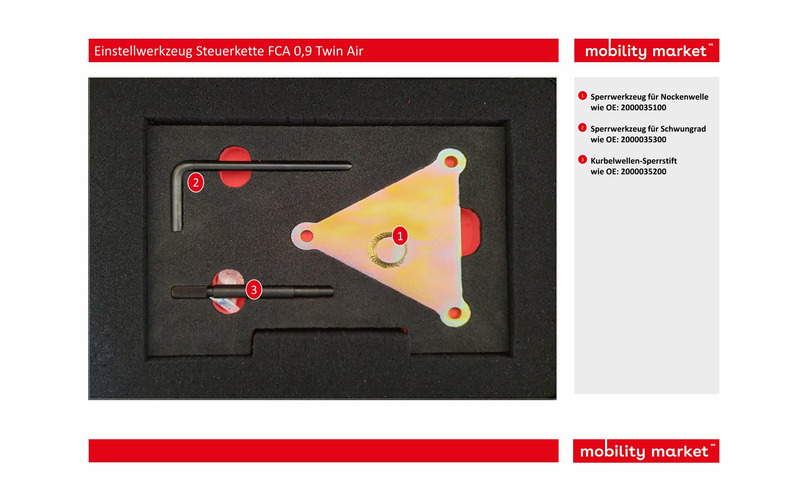 Einstellwerkzeug Steuerkette FCA 0,9 Twin Air

mobility market™

2

1

3

1 Sperrwerkzeug für Nockenwelle wie OE: 2000035100

2 Sperrwerkzeug für Schwungrad wie OE: 2000035300

3 Kurbelwellen-Sperrstift wie OE: 2000035200

mobility market™